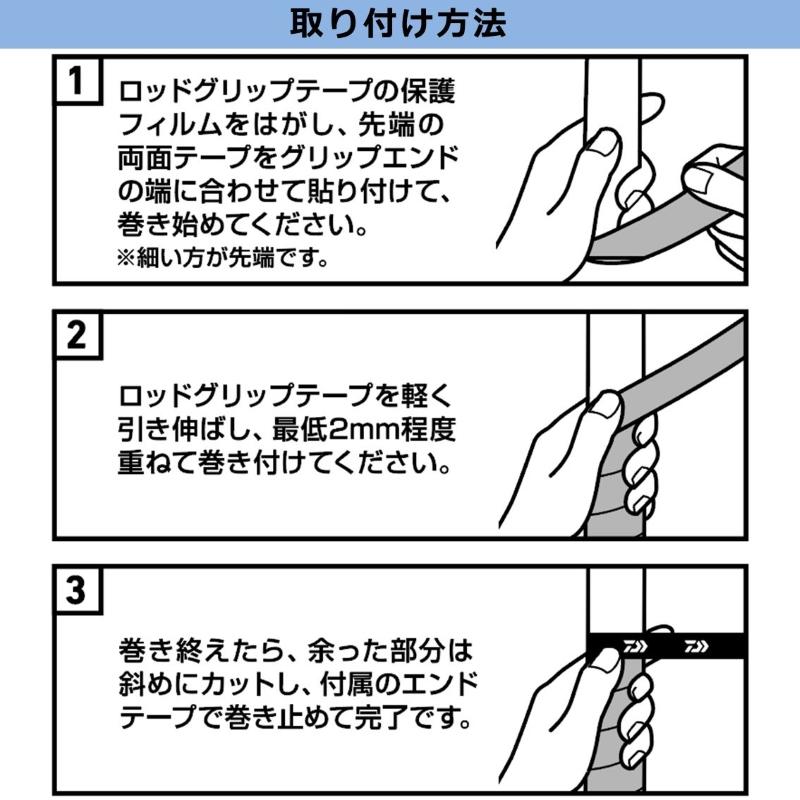 取り付け方法

1
ロッドグリップテープの保護フィルムをはがし、先端の両面テープをグリップエンドの端に合わせて貼り付けて、巻き始めてください。
※細い方が先端です。

2
ロッドグリップテープを軽く引き伸ばし、最低2mm程度重ねて巻き付けてください。

3
巻き終えたら、余った部分は斜めにカットし、付属のエンドテープで巻き止めて完了です。